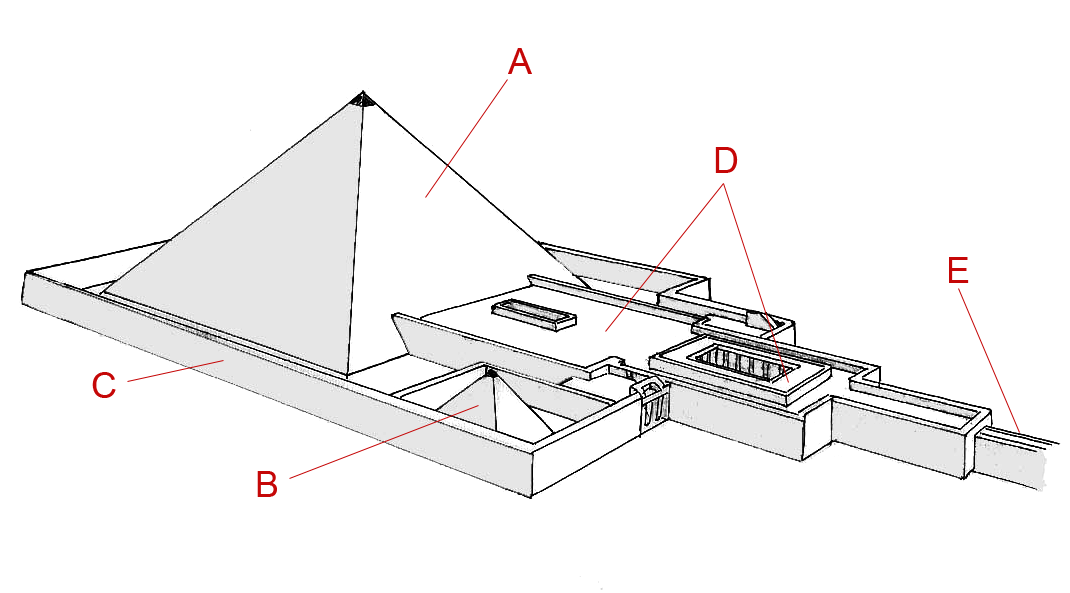 A
D
E
C
B